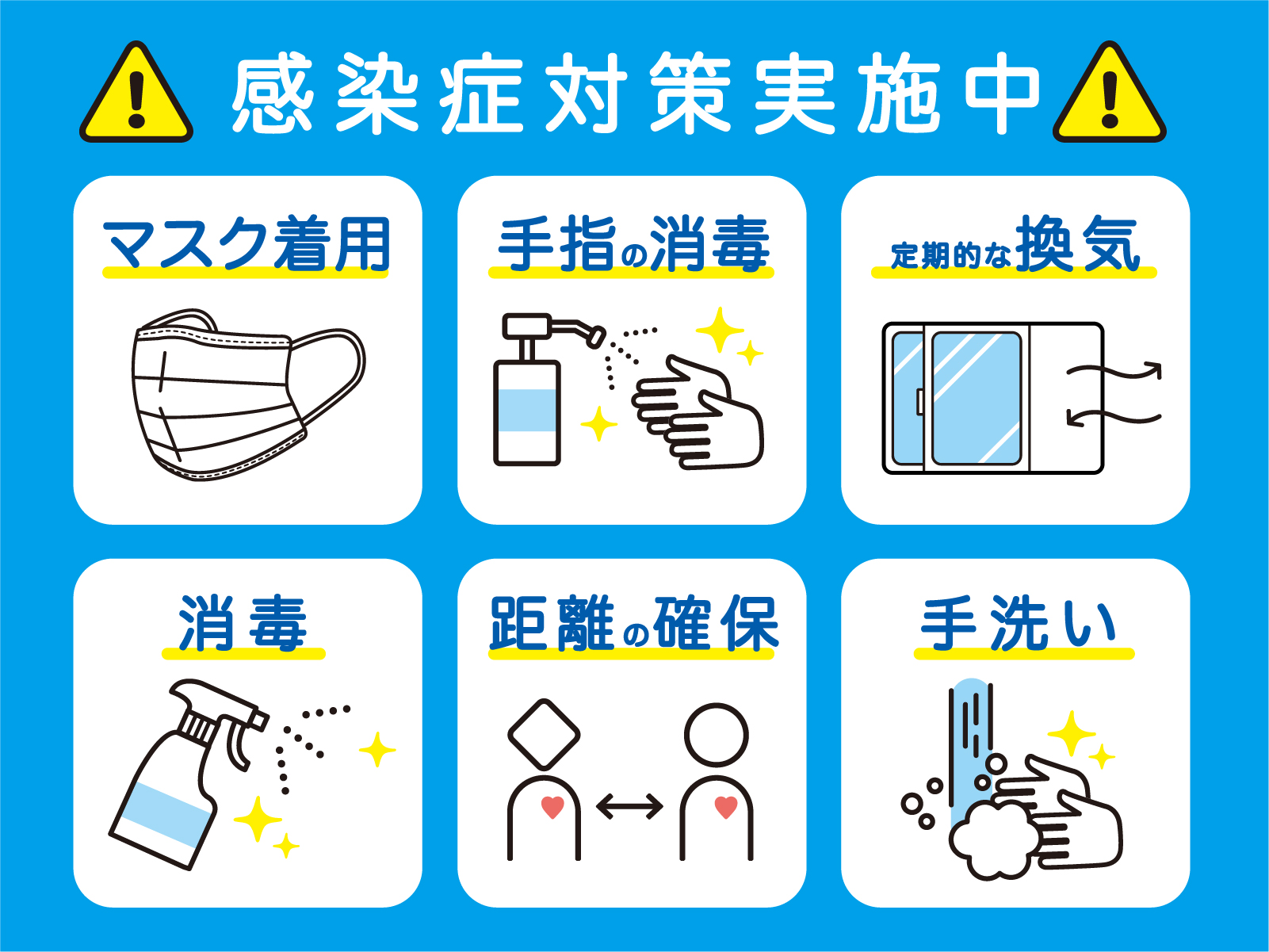 感染症対策実施中

マスク着用

手指の消毒

定期的な換気

消毒

距離の確保

手洗い